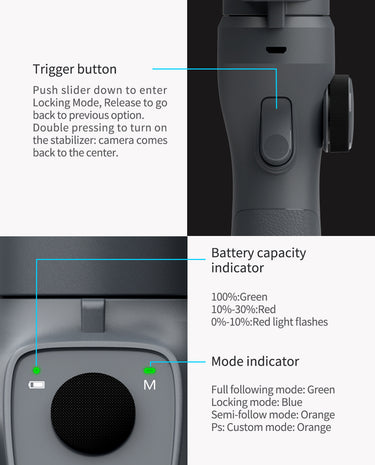 Trigger button

Push slider down to enter Locking Mode, Release to go back to previous option. Double pressing to turn on the stabilizer: camera comes back to the center.

Battery capacity indicator

100%:Green
10%-30%:Red
0%-10%:Red light flashes

Mode indicator

Full following mode: Green
Locking mode: Blue
Semi-follow mode: Orange
Ps: Custom mode: Orange

M